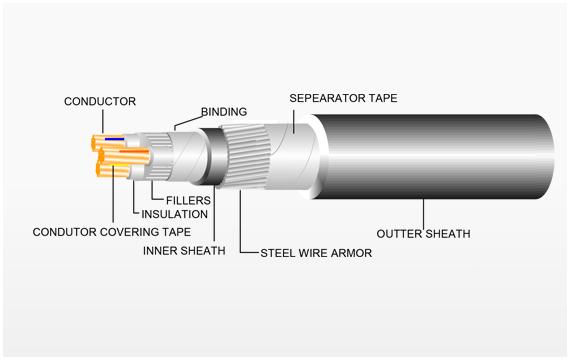 CONDUCTOR
BINDING
SEPEARATOR TAPE
FILLERS
INSULATION
CONDUTOR COVERING TAPE
INNER SHEATH
STEEL WIRE ARMOR
OUTTER SHEATH