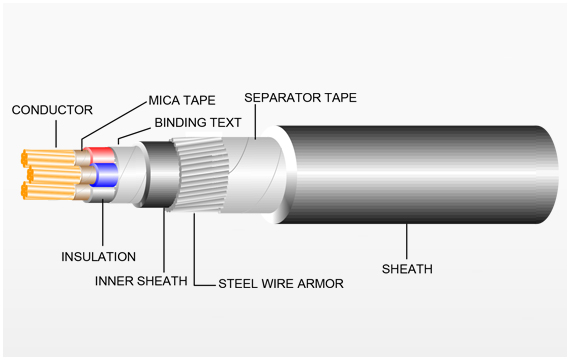 CONDUCTOR
MICA TAPE
BINDING TEXT
SEPARATOR TAPE
INSULATION
INNER SHEATH
STEEL WIRE ARMOR
SHEATH